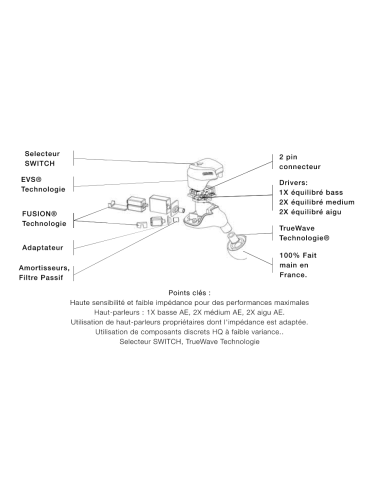 Selecteur SWITCH

EVS® Technologie

FUSION® Technologie

Adaptateur

Amortisseurs, Filtre Passif

2 pin connecteur

Drivers:
1X équilibré bass
2X équilibré medium
2X équilibré aigu

TrueWave Technologie®

100% Fait main en France.

Points clés :
Haute sensibilité et faible impédance pour des performances maximales
Haut-parleurs : 1X basse AE, 2X médium AE, 2X aigu AE.
Utilisation de haut-parleurs propriétaires dont l'impédance est adaptée.
Utilisation de composants discrets HQ à faible variance..
Selecteur SWITCH, TrueWave Technologie