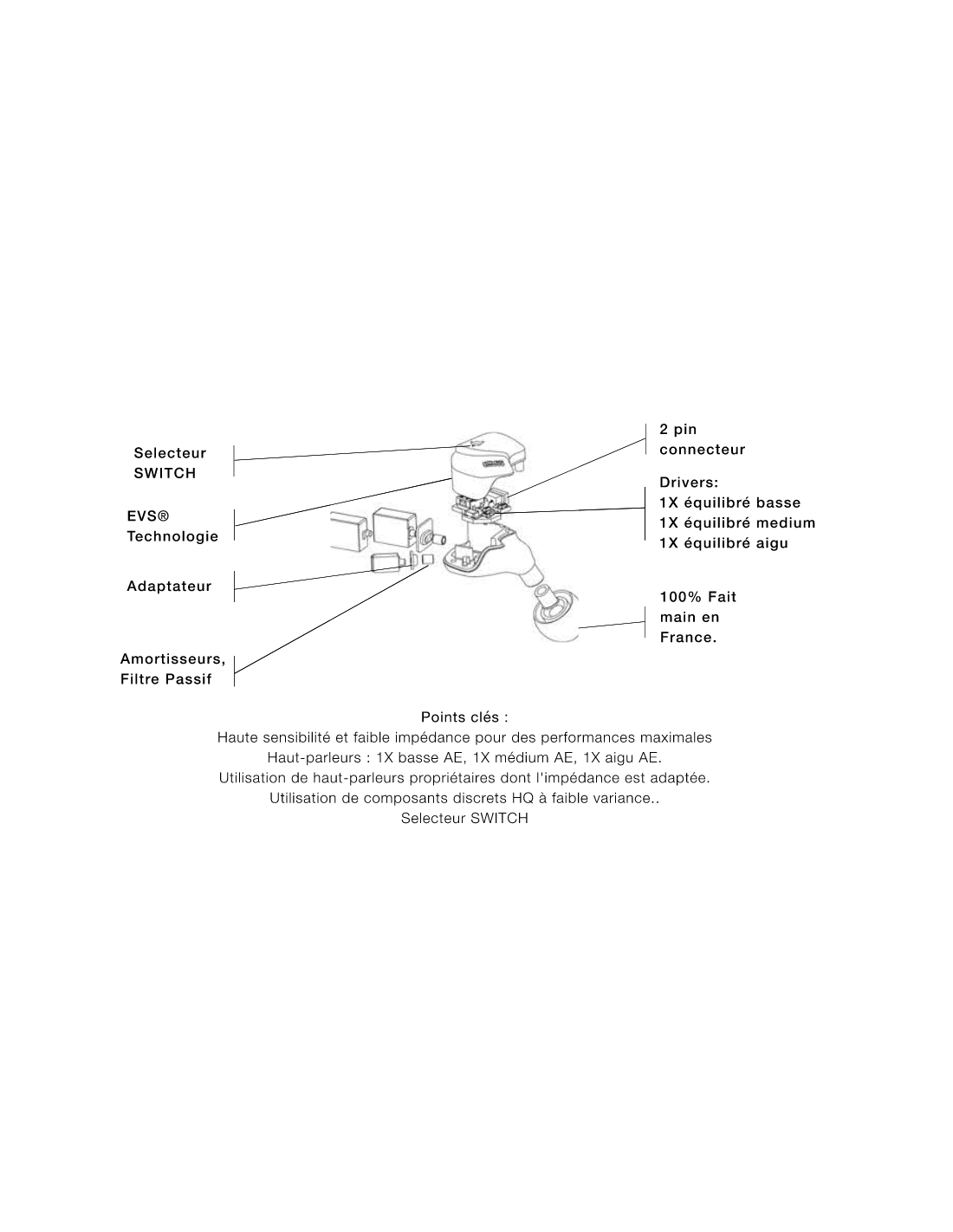 Selecteur SWITCH

EVS® Technologie

Adaptateur

Amortisseurs, Filtre Passif

2 pin connecteur

Drivers:
1X équilibré basse
1X équilibré medium
1X équilibré aigu

100% Fait main en France.

Points clés :
Haute sensibilité et faible impédance pour des performances maximales
Haut-parleurs : 1X basse AE, 1X médium AE, 1X aigu AE.
Utilisation de haut-parleurs propriétaires dont l'impédance est adaptée.
Utilisation de composants discrets HQ à faible variance..
Selecteur SWITCH