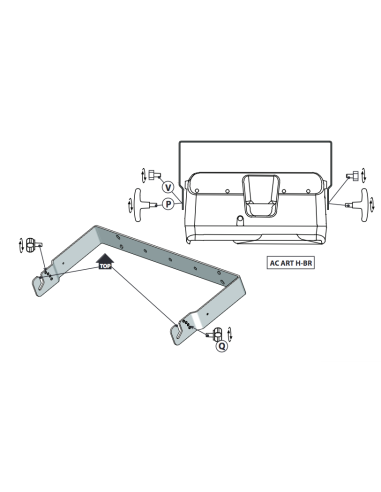 V
P
AC ART H-BR
TOP
Q