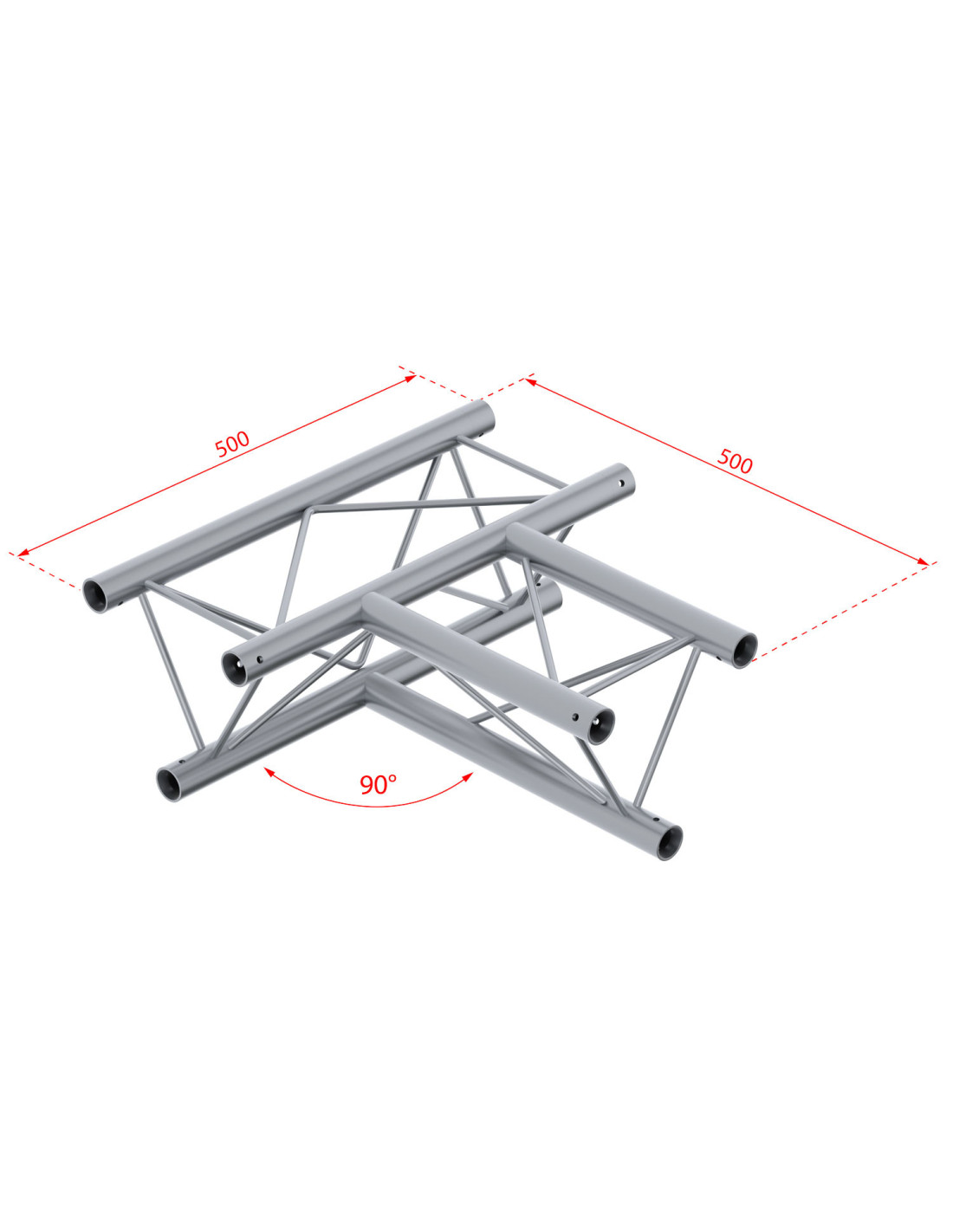 500

500

90°