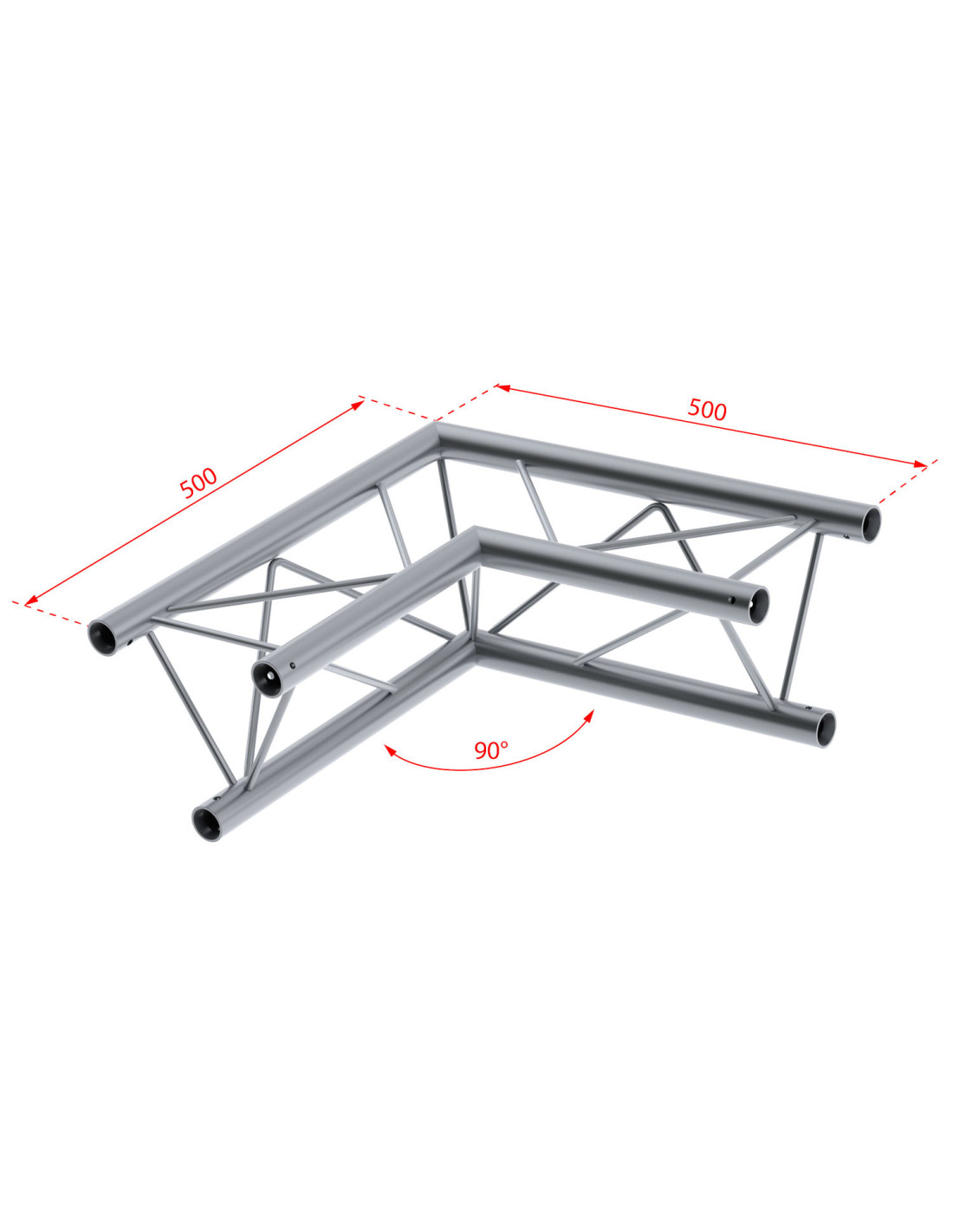 500

500

90°